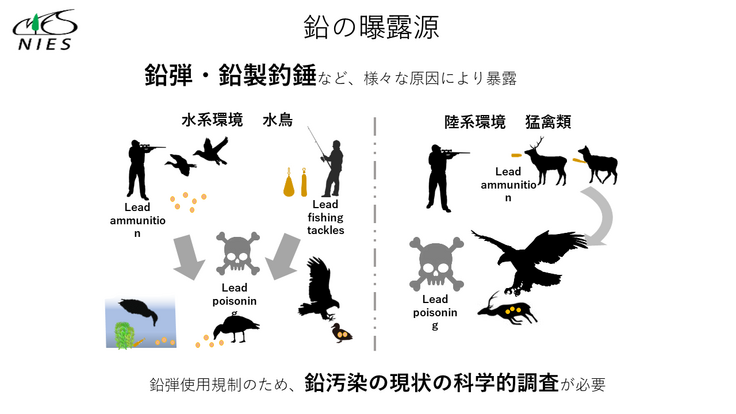 NIES

鉛の曝露源

鉛弾・鉛製釣錘など、様々な原因により暴露

水系環境　水鳥

Lead ammunition

Lead fishing tackles

Lead poisoning

陸系環境　猛禽類

Lead ammunition

Lead poisoning

鉛弾使用規制のため、鉛汚染の現状の科学的調査が必要