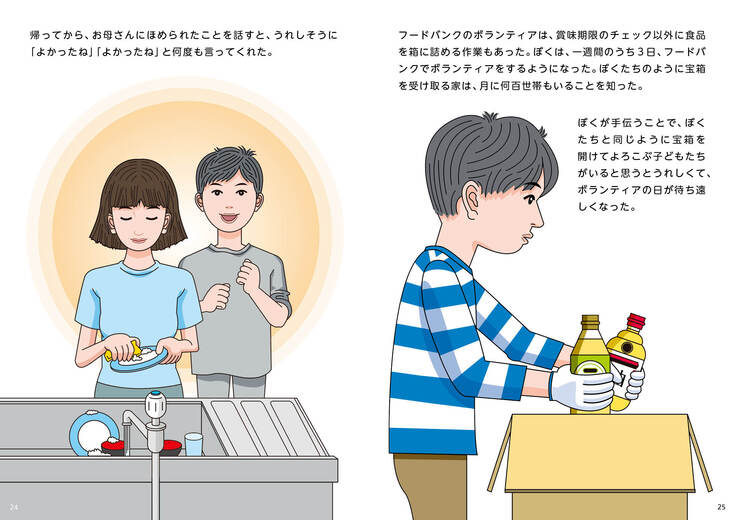 帰ってから、お母さんにほめられたことを話すと、うれしそうに「よかったね」「よかったね」と何度も言ってくれた。

24

フードバンクのボランティアは、賞味期限のチェック以外に食品を箱に詰める作業もあった。ぼくは、一週間のうち３日、フードバンクでボランティアをするようになった。ぼくたちのように宝箱を受け取る家は、月に何百世帯もいることを知った。

ぼくが手伝うことで、ぼくたちと同じように宝箱を開けてよろこぶ子どもたちがいると思うとうれしくて、ボランティアの日が待ち遠しくなった。

25