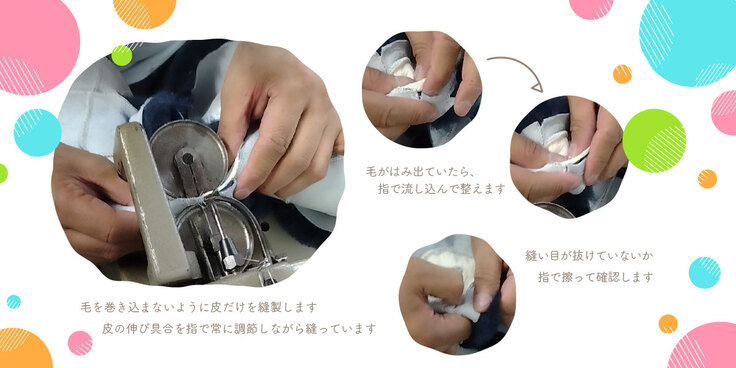 毛がはみ出ていたら、
指で流し込んで整えます

縫い目が抜けていないか
指で擦って確認します

毛を巻き込まないように皮だけを縫製します
皮の伸び具合を指で常に調節しながら縫っています