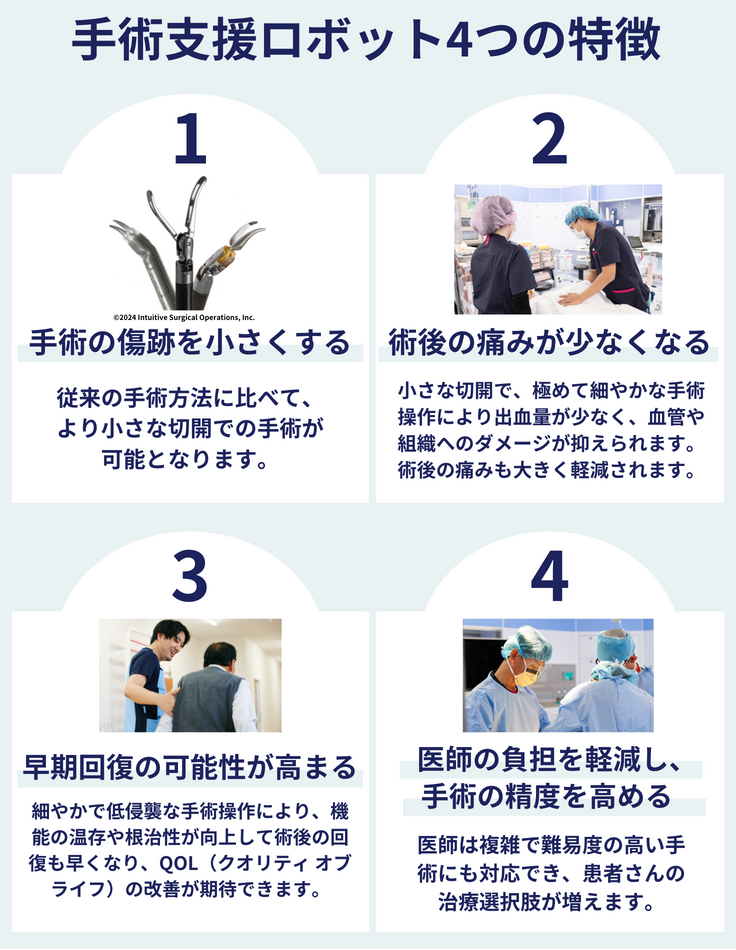 手術支援ロボット4つの特徴

1

©2024 Intuitive Surgical Operations, Inc.

手術の傷跡を小さくする

従来の手術方法に比べて、より小さな切開での手術が可能となります。

2

術後の痛みが少なくなる

小さな切開で、極めて細やかな手術操作により出血量が少なく、血管や組織へのダメージが抑えられます。術後の痛みも大きく軽減されます。

3

早期回復の可能性が高まる

細やかで低侵襲な手術操作により、機能の温存や根治性が向上して術後の回復も早くなり、QOL（クオリティ オブ ライフ）の改善が期待できます。

4

医師の負担を軽減し、手術の精度を高める

医師は複雑で難易度の高い手術にも対応でき、患者さんの治療選択肢が増えます。