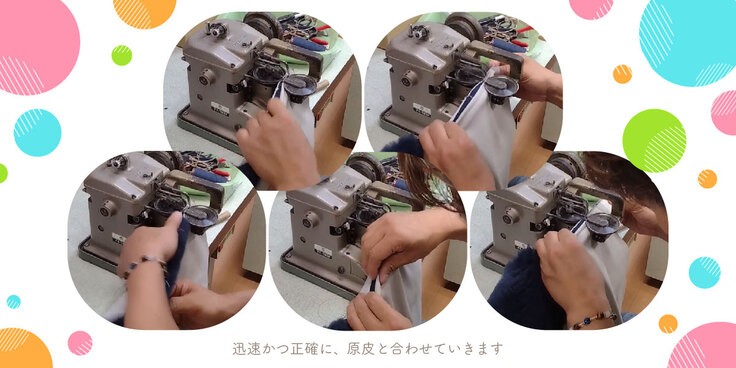 迅速かつ正確に、原皮と合わせていきます