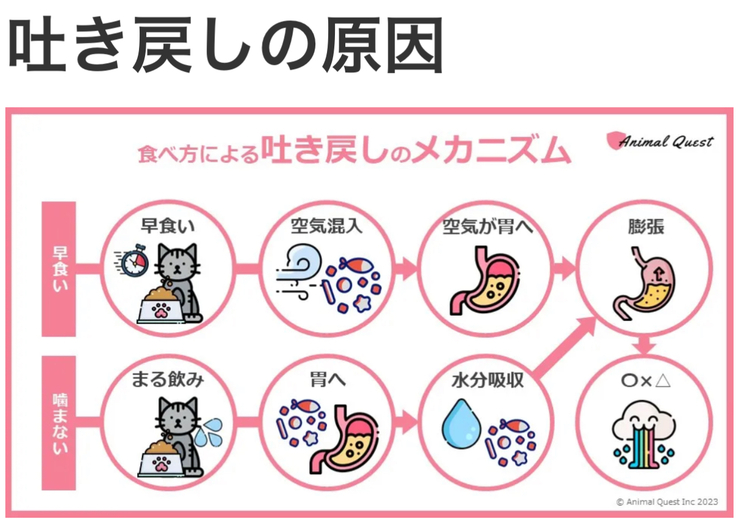 吐き戻しの原因

食べ方による吐き戻しのメカニズム

Animal Quest

早食い

早食い

空気混入

空気が胃へ

膨張

噛まない

まる飲み

胃へ

水分吸収

○×△

© Animal Quest Inc 2023