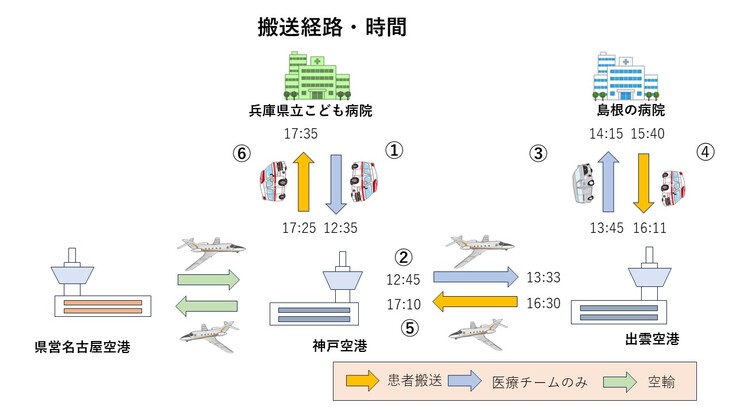 搬送経路・時間

兵庫県立こども病院

17:35

⑥

①

17:25 12:35

島根の病院

14:15 15:40

③

④

13:45 16:11

②

12:45

13:33

17:10

16:30

⑤

県営名古屋空港

神戸空港

出雲空港

患者搬送 医療チームのみ 空輸