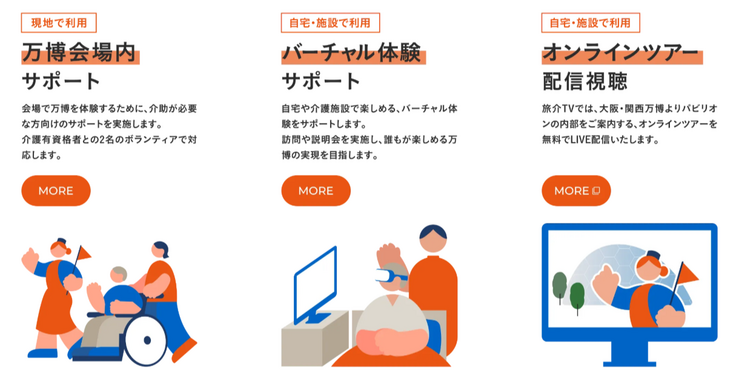 現地で利用

万博会場内
サポート

会場で万博を体験するために、介助が必要な方向けのサポートを実施します。
介護有資格者との2名のボランティアで対応します。

MORE

自宅・施設で利用

バーチャル体験
サポート

自宅や介護施設で楽しめる、バーチャル体験をサポートします。
訪問や説明会を実施し、誰もが楽しめる万博の実現を目指します。

MORE

自宅・施設で利用

オンラインツアー
配信視聴

旅介TVでは、大阪・関西万博よりパビリオンの内部をご案内する、オンラインツアーを無料でLIVE配信いたします。

MORE